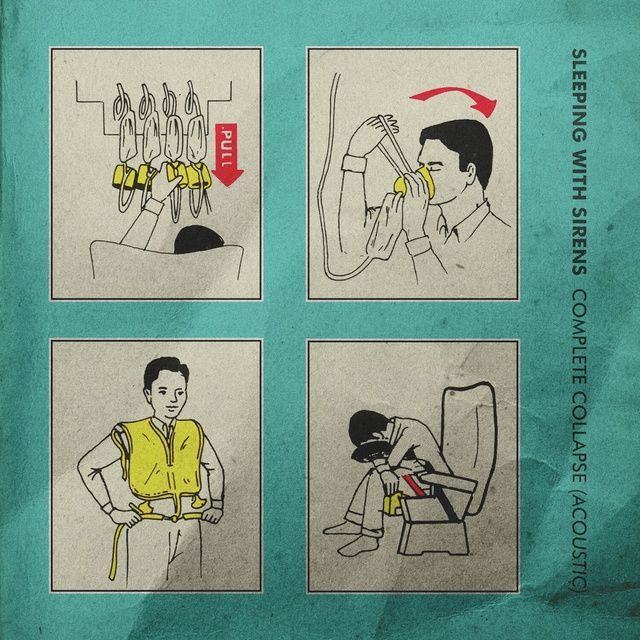 PULL

SLEEPING WITH SIRENS COMPLETE COLLAPSE (ACOUSTIC)