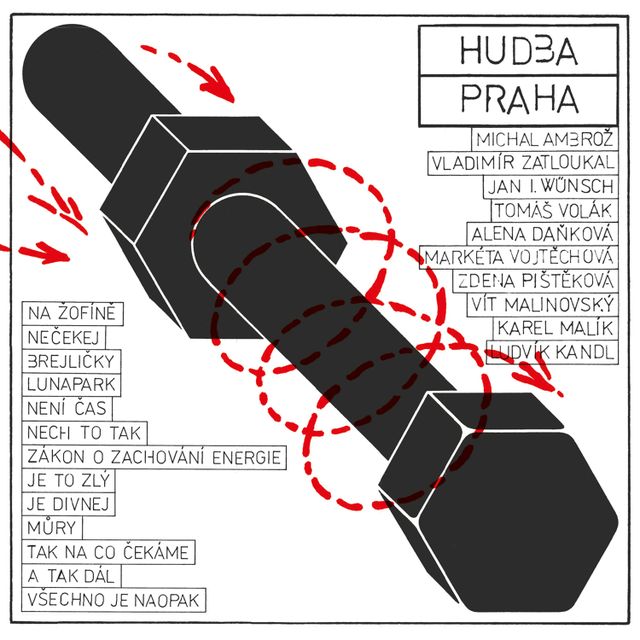 HUDBA
PRAHA

MICHAL AMBROŽ
VLADIMÍR ZATLOUKAL
JAN I. WÜNSCH
TOMÁŠ VOLÁK
ALENA DAŇKOVÁ
MARKÉTA VOJTĚCHOVÁ
ZDENA PIŠTĚKOVÁ
VÍT MALINOVSKÝ
KAREL MALÍK
LUDVÍK KANDL

NA ŽOFÍNĚ
NEČEKEJ
BREJLIČKY
LUNAPARK
NENÍ ČAS
NECH TO TAK
ZÁKON O ZACHOVÁNÍ ENERGIE
JE TO ZLÝ
JE DIVNEJ
MŮRY
TAK NA CO ČEKÁME
A TAK DÁL
VŠECHNO JE NAOPAK